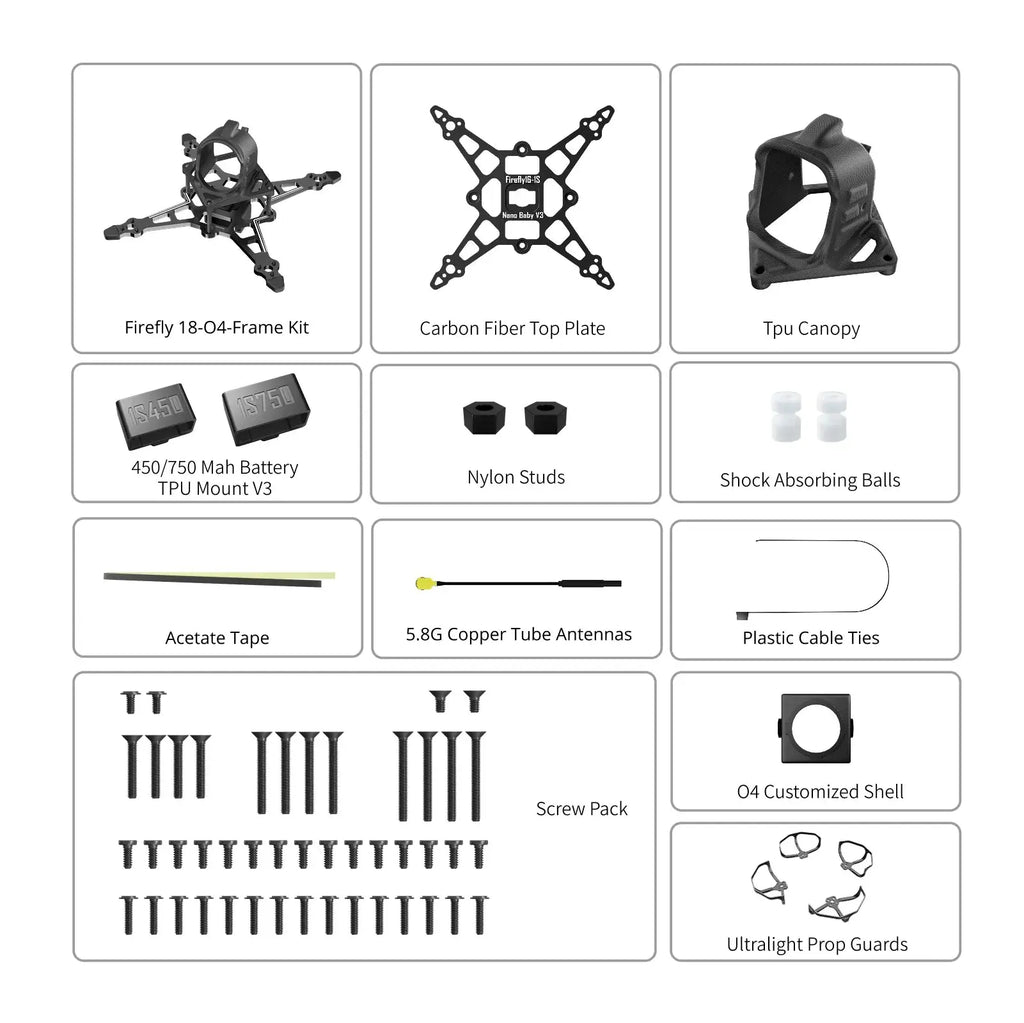 Firefly 18-O4-Frame Kit

Firefly16-1S
Nano Baby V3

Carbon Fiber Top Plate

Tpu Canopy

1S450 1S750

450/750 Mah Battery TPU Mount V3

Nylon Studs

Shock Absorbing Balls

Acetate Tape

5.8G Copper Tube Antennas

Plastic Cable Ties

Screw Pack

O4 Customized Shell

Ultralight Prop Guards